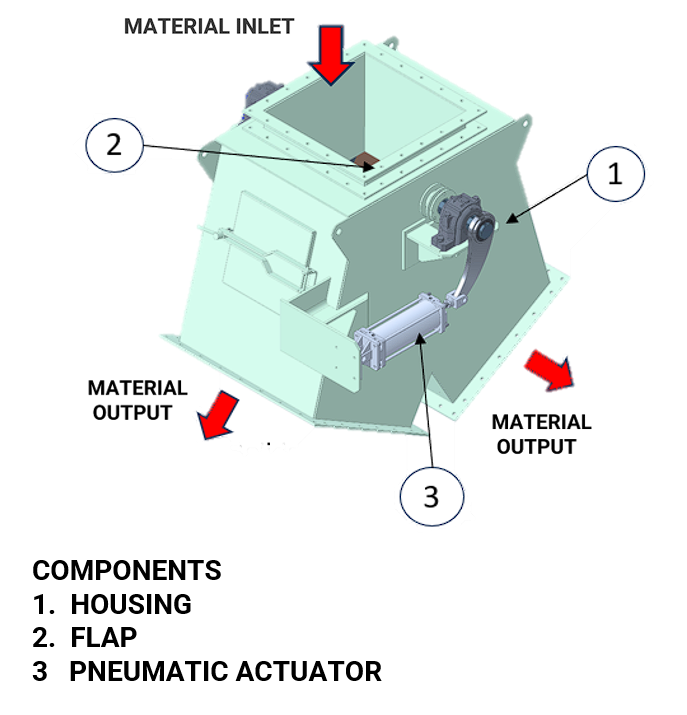 MATERIAL INLET

2

1

MATERIAL OUTPUT

MATERIAL OUTPUT

3

COMPONENTS
1. HOUSING
2. FLAP
3 PNEUMATIC ACTUATOR