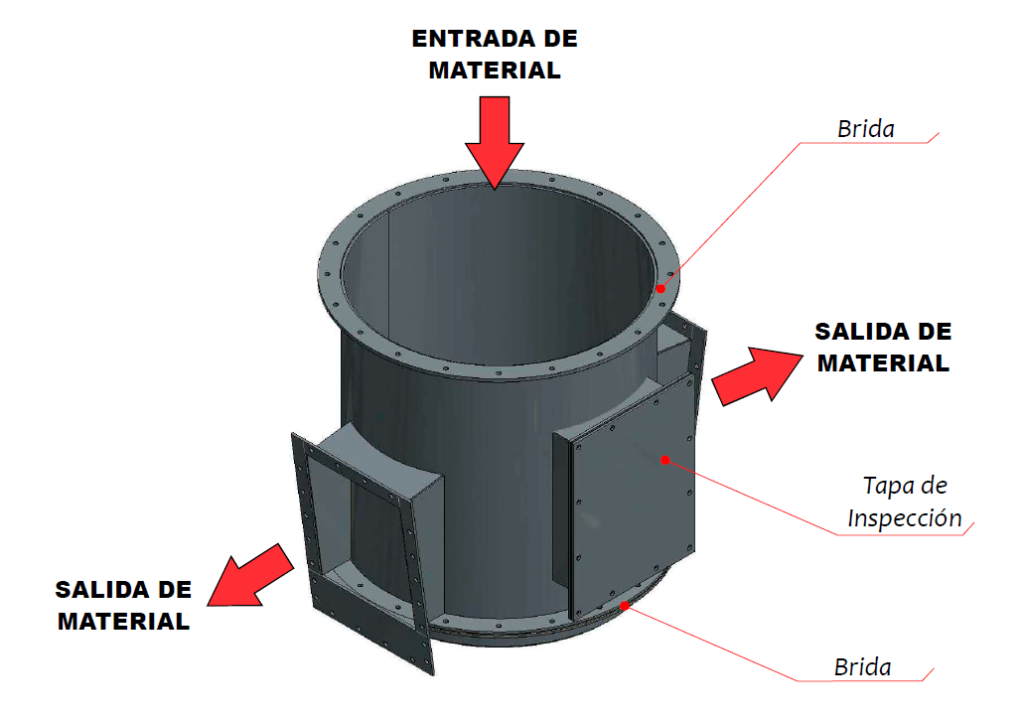 ENTRADA DE MATERIAL

Brida

SALIDA DE MATERIAL

Tapa de Inspección

SALIDA DE MATERIAL

Brida