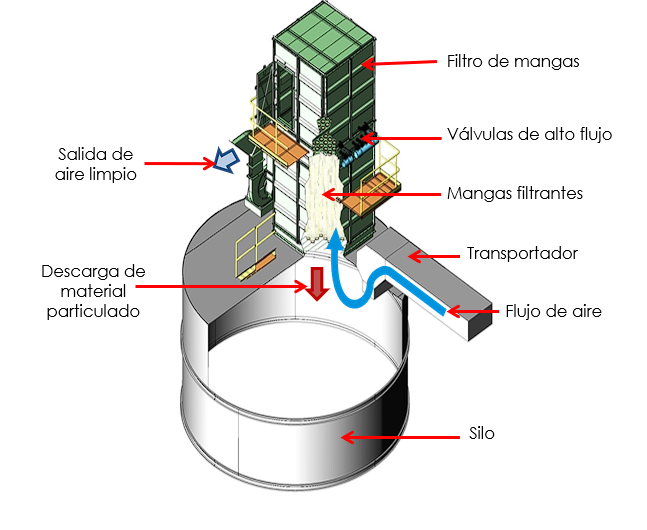 Filtro de mangas

Válvulas de alto flujo

Salida de aire limpio

Mangas filtrantes

Transportador

Descarga de material particulado

Flujo de aire

Silo